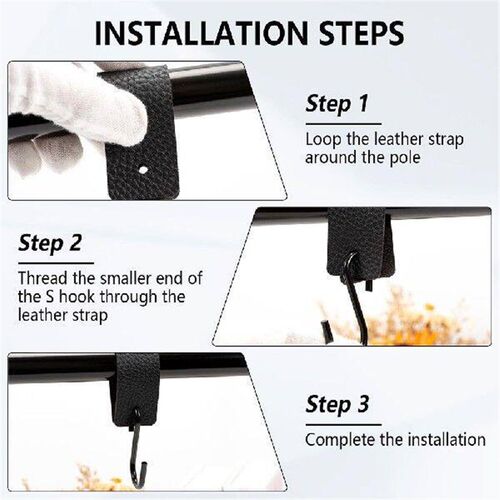 INSTALLATION STEPS

Step 1

Loop the leather strap around the pole

Step 2

Thread the smaller end of the S hook through the leather strap

Step 3

Complete the installation