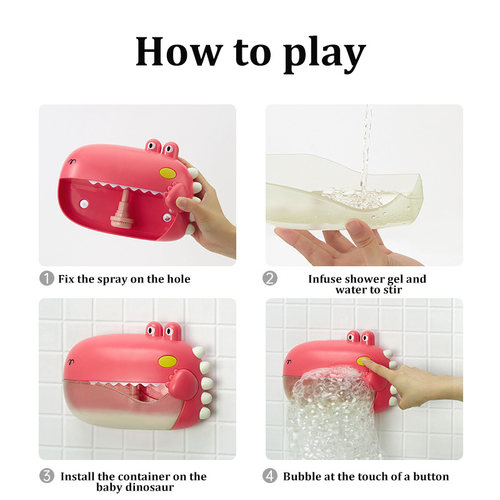 How to play

1 Fix the spray on the hole

2 Infuse shower gel and water to stir

3 Install the container on the baby dinosaur

4 Bubble at the touch of a button