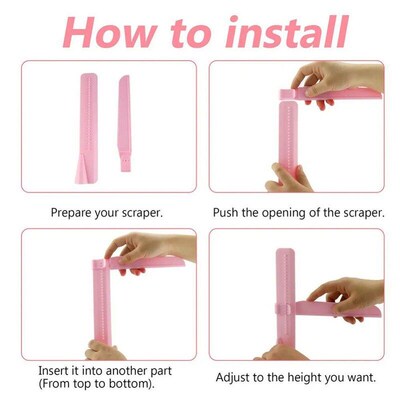 How to install

Prepare your scraper.

Push the opening of the scraper.

Insert it into another part (From top to bottom).

Adjust to the height you want.