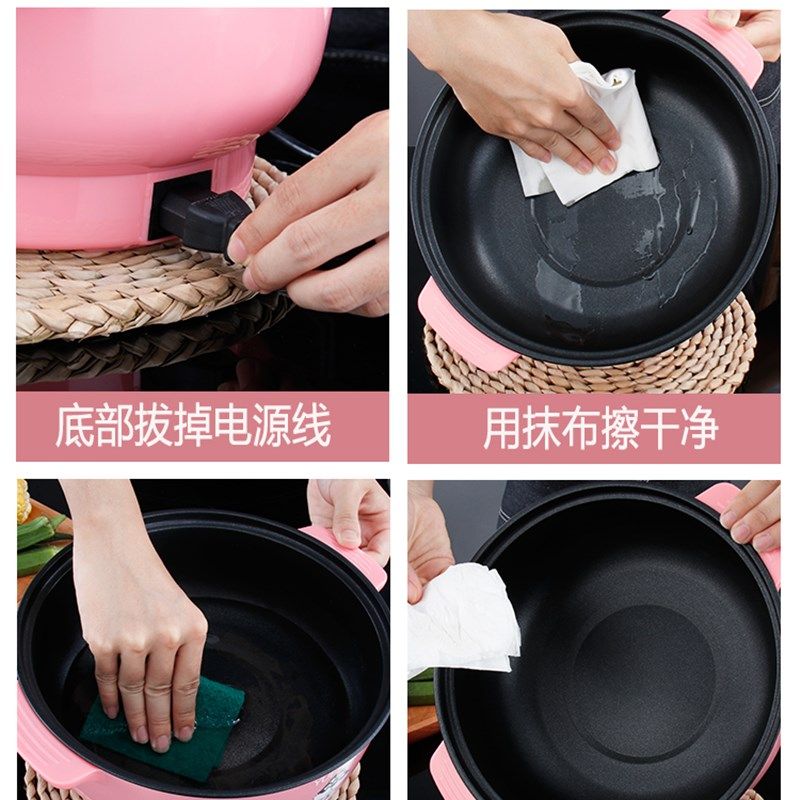 底部拔掉电源线

用抹布擦干净