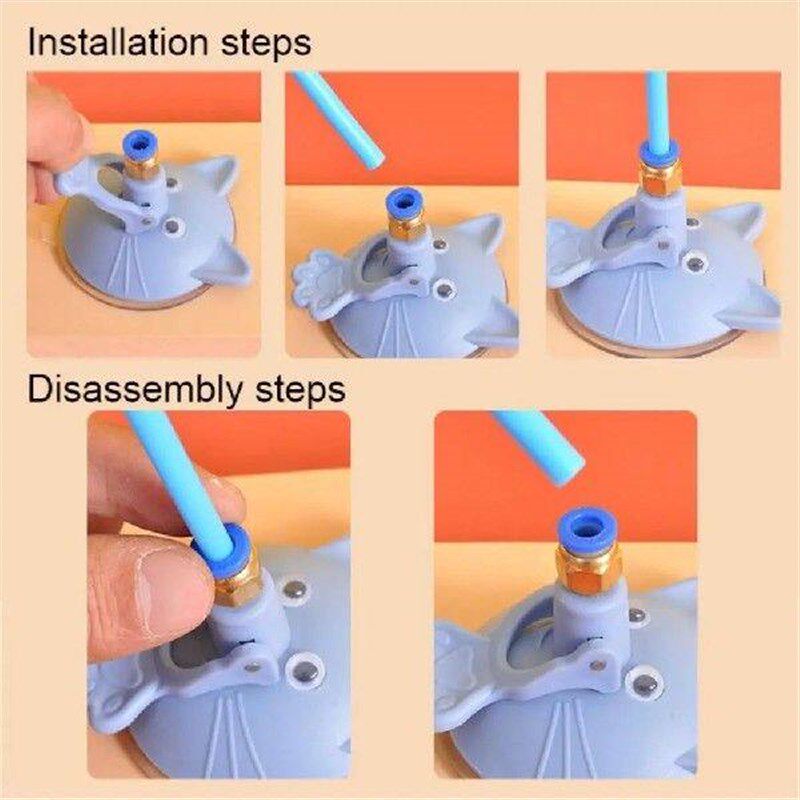 Installation steps

Disassembly steps