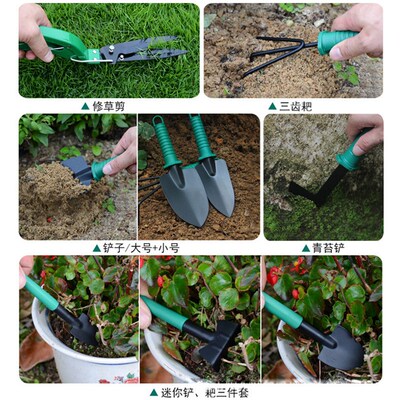 ▲ 修草剪

▲ 三齿耙

▲ 铲子/大号+小号

▲ 青苔铲

▲ 迷你铲、耙三件套