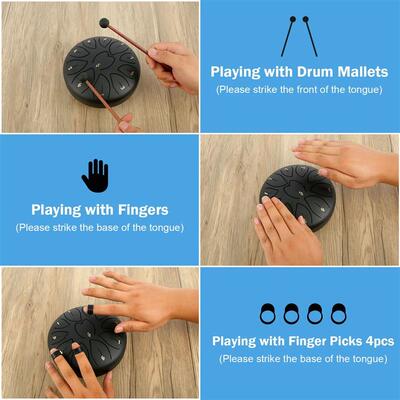 Playing with Drum Mallets
(Please strike the front of the tongue)

Playing with Fingers
(Please strike the base of the tongue)

Playing with Finger Picks 4pcs
(Please strike the base of the tongue)