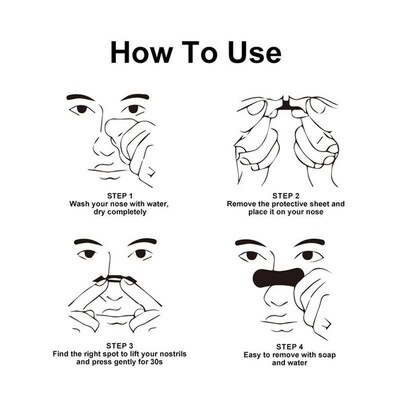 How To Use

STEP 1
Wash your nose with water, dry completely

STEP 2
Remove the protective sheet and place it on your nose

STEP 3
Find the right spot to lift your nostrils and press gently for 30s

STEP 4
Easy to remove with soap and water