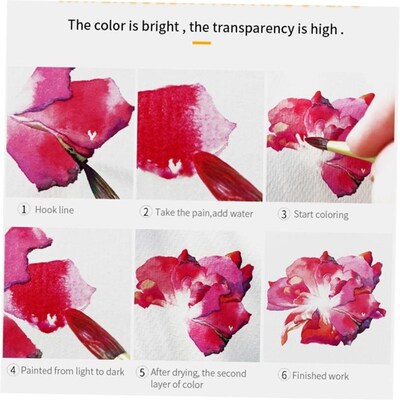 The color is bright , the transparency is high .

1 Hook line

2 Take the pain,add water

3 Start coloring

4 Painted from light to dark

5 After drying, the second layer of color

6 Finished work