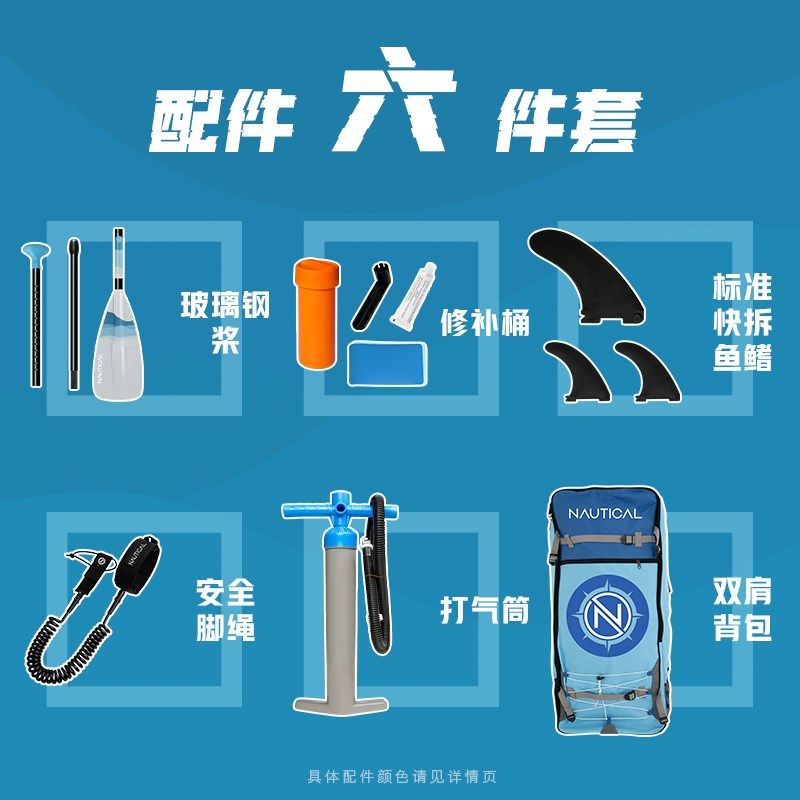 配件 六 件套

NAUTICAL

玻璃钢桨

修补桶

标准快拆鱼鳍

NAUTICAL

安全脚绳

打气筒

NAUTICAL

N

双肩背包

具体配件颜色请见详情页