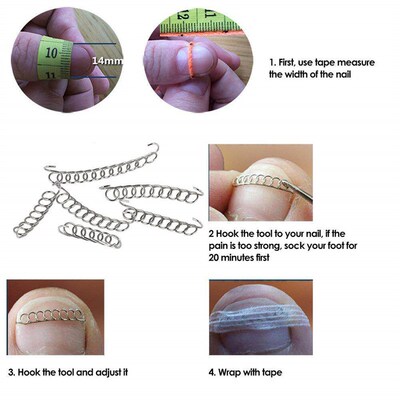 10
11
14mm
12
11

1. First, use tape measure the width of the nail

2 Hook the tool to your nail, if the pain is too strong, sock your foot for 20 minutes first

3. Hook the tool and adjust it

4. Wrap with tape