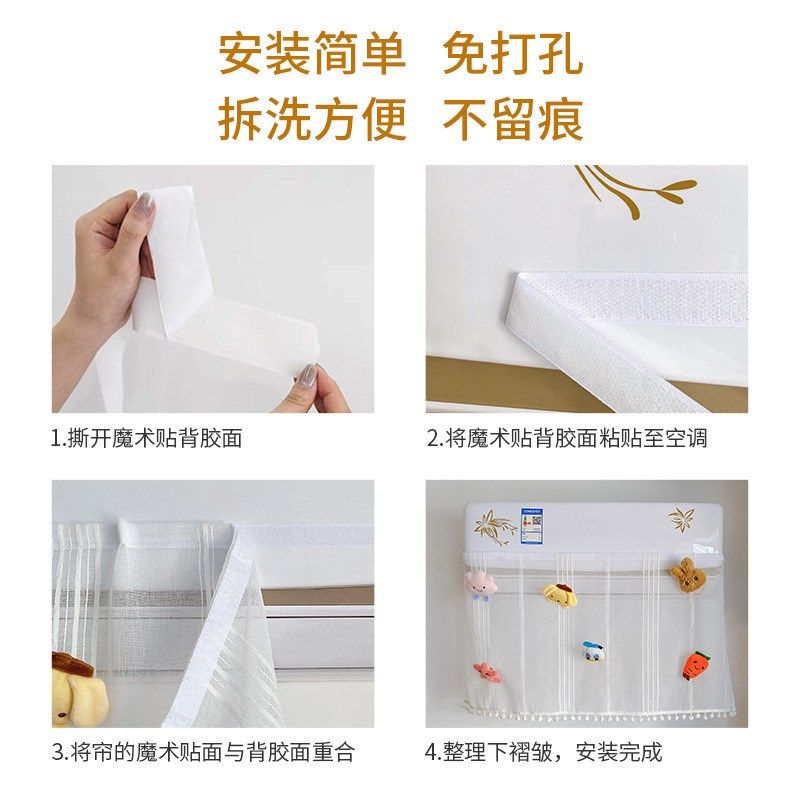 安装简单 免打孔
拆洗方便 不留痕

1.撕开魔术贴背胶面

2.将魔术贴背胶面粘贴至空调

3.将帘的魔术贴面与背胶面重合

4.整理下褶皱，安装完成