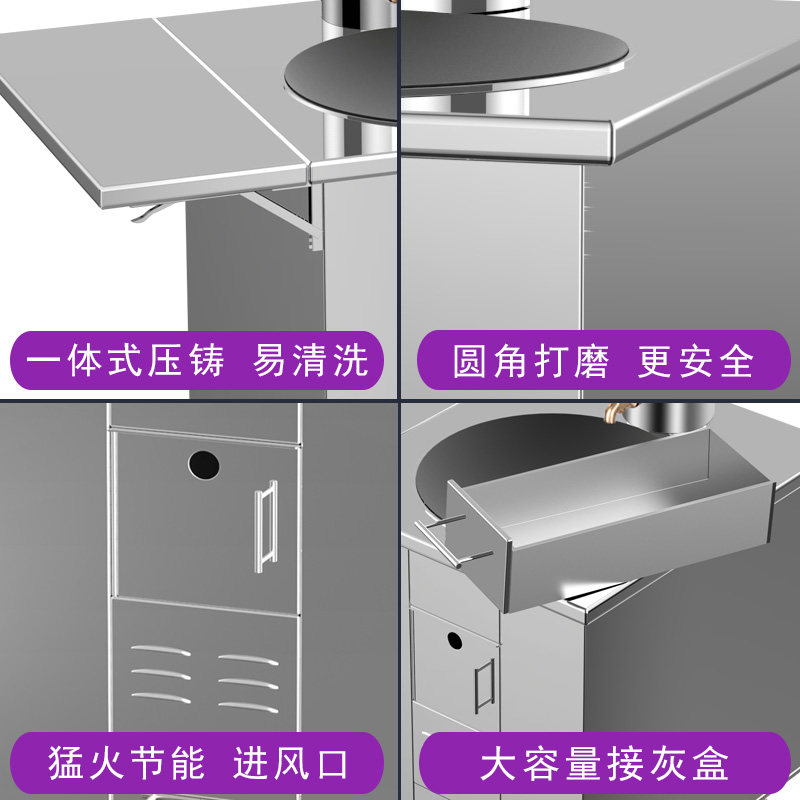 一体式压铸 易清洗

圆角打磨 更安全

猛火节能 进风口

大容量接灰盒