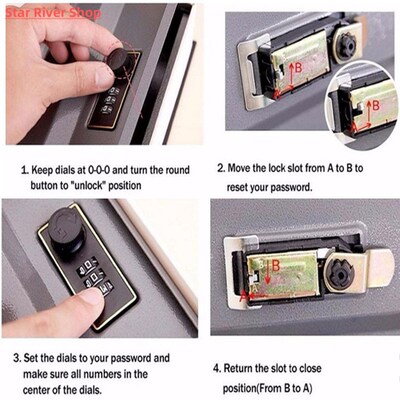 Star River Shop

B
A

B
A

1. Keep dials at 0-0-0 and turn the round button to "unlock" position

2. Move the lock slot from A to B to reset your password.

B
A

3. Set the dials to your password and make sure all numbers in the center of the dials.

4. Return the slot to close position(From B to A)