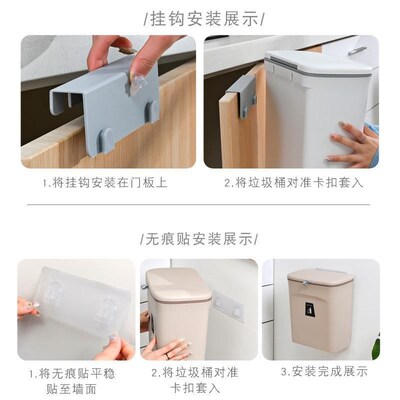 /挂钩安装展示/

1.将挂钩安装在门板上

2.将垃圾桶对准卡扣套入

/无痕贴安装展示/

1.将无痕贴平稳贴至墙面

2.将垃圾桶对准卡扣套入

3.安装完成展示