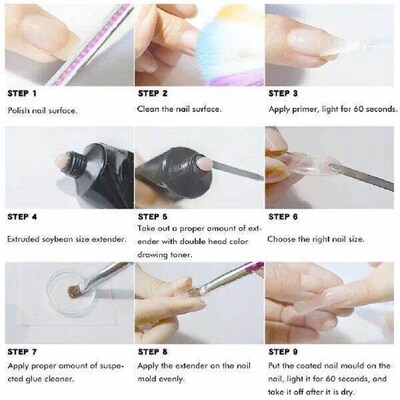 STEP 1
Polish nail surface.

STEP 2
Clean the nail surface.

STEP 3
Apply primer, light for 60 seconds.

STEP 4
Extruded soybean size extender.

STEP 5
Take out a proper amount of extender with double head color drawing toner.

STEP 6
Choose the right nail size.

STEP 7
Apply proper amount of suspected glue cleaner.

STEP 8
Apply the extender on the nail mold evenly.

STEP 9
Put the coated nail mould on the nail, light it for 60 seconds, and take it off after it is dry.