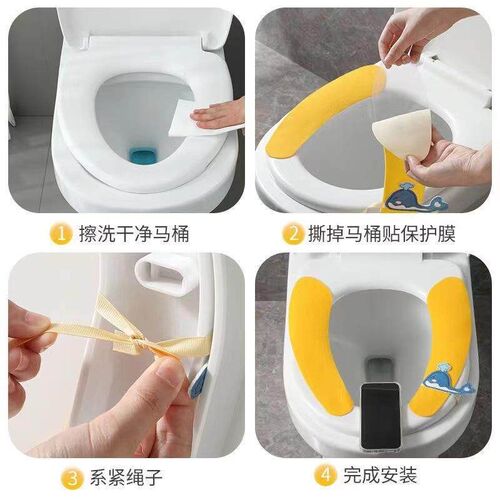 1 擦洗干净马桶

2 撕掉马桶贴保护膜

3 系紧绳子

4 完成安装