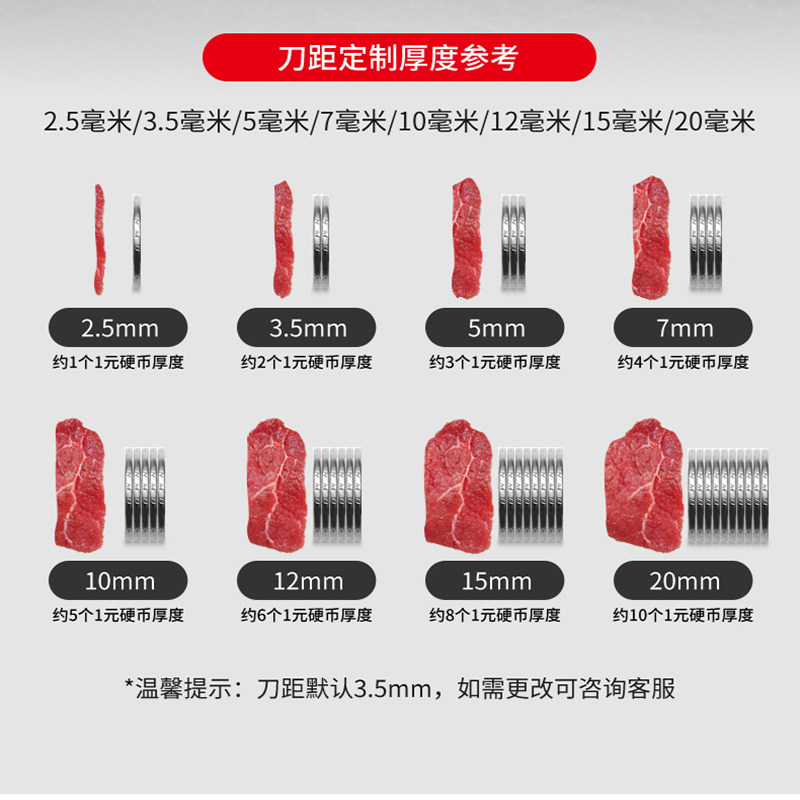 刀距定制厚度参考

2.5毫米/3.5毫米/5毫米/7毫米/10毫米/12毫米/15毫米/20毫米

2.5mm
约1个1元硬币厚度

3.5mm
约2个1元硬币厚度

5mm
约3个1元硬币厚度

7mm
约4个1元硬币厚度

10mm
约5个1元硬币厚度

12mm
约6个1元硬币厚度

15mm
约8个1元硬币厚度

20mm
约10个1元硬币厚度

*温馨提示：刀距默认3.5mm，如需更改可咨询客服