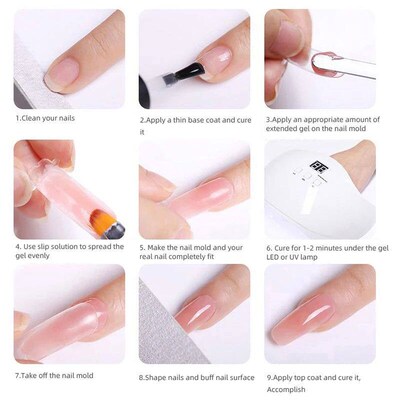 1.Clean your nails

2.Apply a thin base coat and cure it

3.Apply an appropriate amount of extended gel on the nail mold

4. Use slip solution to spread the gel evenly

5. Make the nail mold and your real nail completely fit

6. Cure for 1-2 minutes under the gel LED or UV lamp

7.Take off the nail mold

8.Shape nails and buff nail surface

9.Apply top coat and cure it, Accomplish