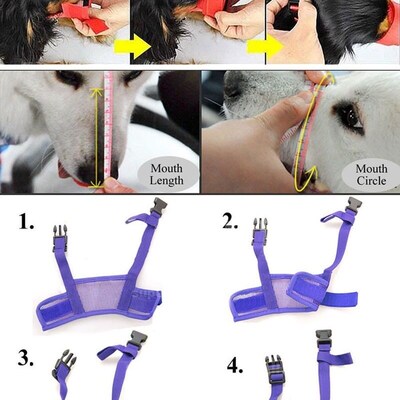 Mouth Length

Mouth Circle

1.

2.

3.

4.