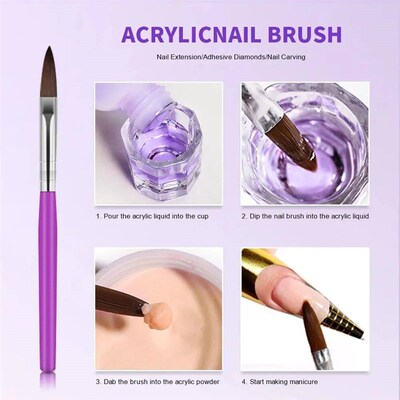 ACRYLICNAIL BRUSH

Nail Extension/Adhesive Diamonds/Nail Carving

1. Pour the acrylic liquid into the cup

2. Dip the nail brush into the acrylic liquid

3. Dab the brush into the acrylic powder

4. Start making manicure