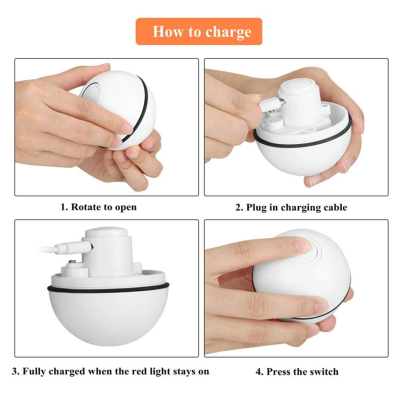 How to charge

1. Rotate to open

2. Plug in charging cable

3. Fully charged when the red light stays on

4. Press the switch