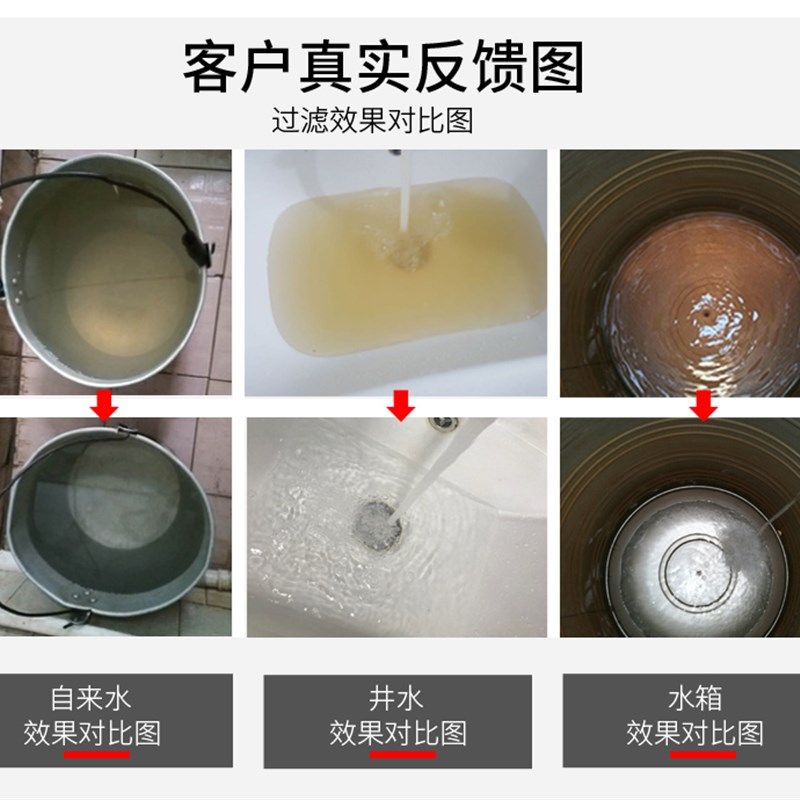 客户真实反馈图

过滤效果对比图

自来水
效果对比图

井水
效果对比图

水箱
效果对比图