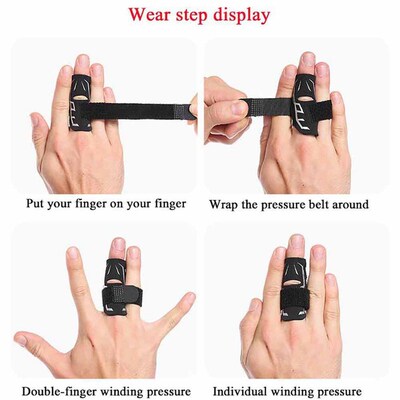 Wear step display

Put your finger on your finger

Wrap the pressure belt around

Double-finger winding pressure

Individual winding pressure