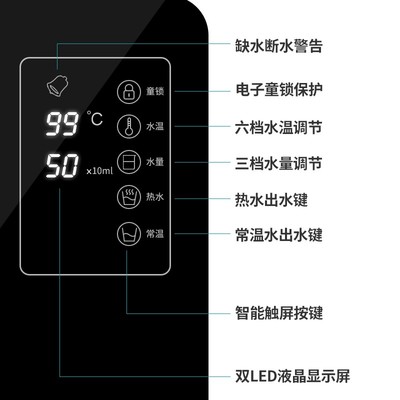 99 °C

50 ×10ml

童锁

水温

水量

热水

常温

缺水断水警告

电子童锁保护

六档水温调节

三档水量调节

热水出水键

常温水出水键

智能触屏按键

双LED液晶显示屏