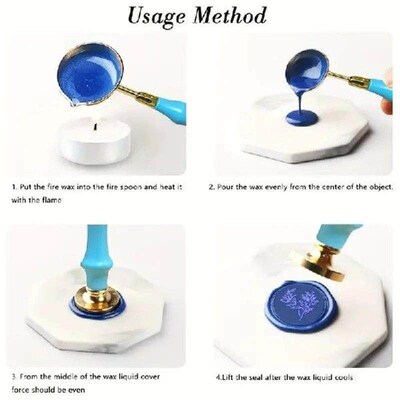 Usage Method

1. Put the fire wax into the fire spoon and heat it with the flame

2. Pour the wax evenly from the center of the object.

3. From the middle of the wax liquid cover force should be even

4.Lift the seal after the wax liquid cools