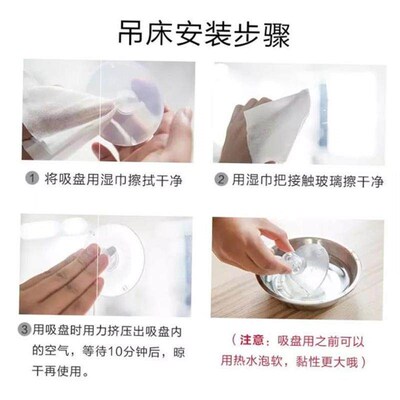 吊床安装步骤

1 将吸盘用湿巾擦拭干净

2 用湿巾把接触玻璃擦干净

3 用吸盘时用力挤压出吸盘内的空气，等待10分钟后，晾干再使用。

（注意：吸盘用之前可以用热水泡软，黏性更大哦）