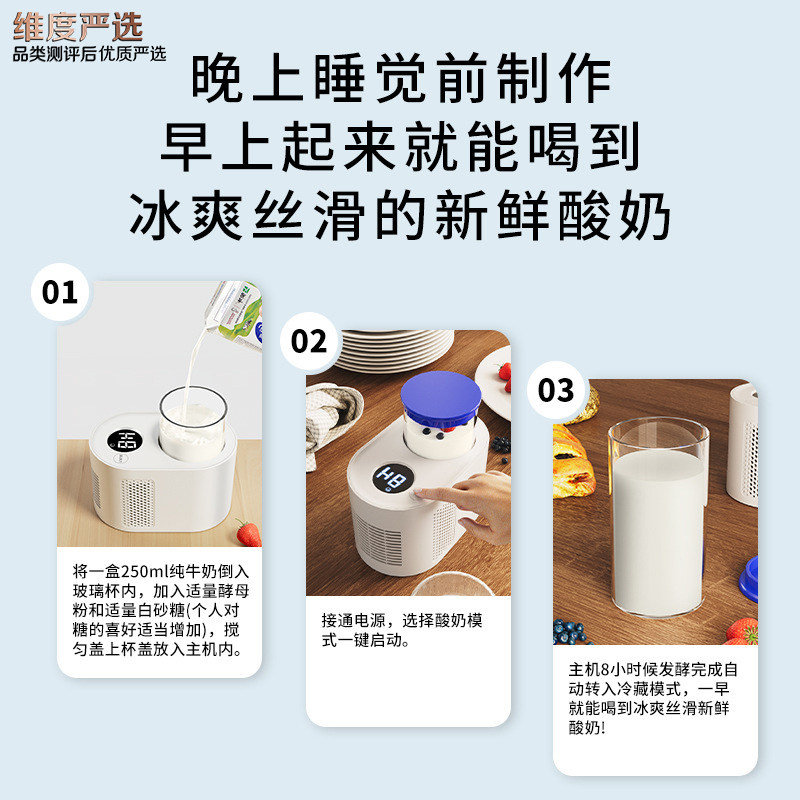 维度严选
品类测评后优质严选

晚上睡觉前制作
早上起来就能喝到
冰爽丝滑的新鲜酸奶

01

将一盒250ml纯牛奶倒入玻璃杯内，加入适量酵母粉和适量白砂糖(个人对糖的喜好适当增加)，搅匀盖上杯盖放入主机内。

02

H8

接通电源，选择酸奶模式一键启动。

03

主机8小时候发酵完成自动转入冷藏模式，一早就能喝到冰爽丝滑新鲜酸奶!