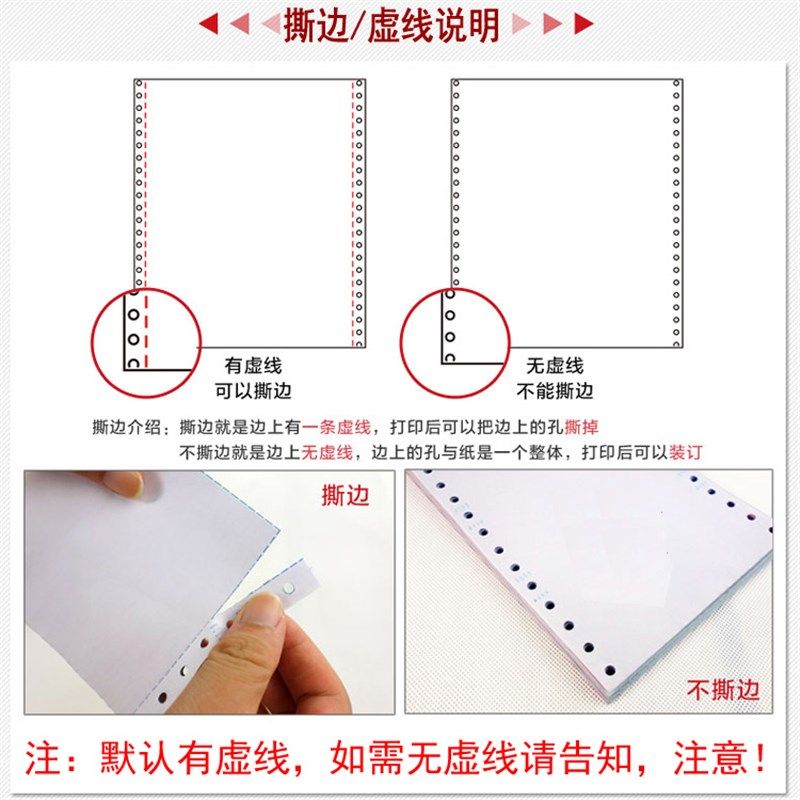 撕边/虚线说明

有虚线
可以撕边

无虚线
不能撕边

撕边介绍：撕边就是边上有一条虚线，打印后可以把边上的孔撕掉
不撕边就是边上无虚线，边上的孔与纸是一个整体，打印后可以装订

撕边

不撕边

注：默认有虚线，如需无虚线请告知，注意！