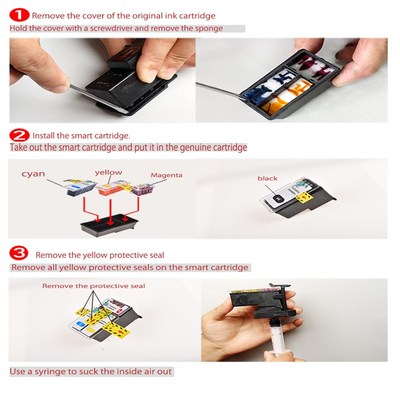 1 Remove the cover of the original ink cartridge
Hold the cover with a screwdriver and remove the sponge

2 Install the smart cartridge.
Take out the smart cartridge and put it in the genuine cartridge

cyan
yellow
Magenta
black

3 Remove the yellow protective seal
Remove all yellow protective seals on the smart cartridge

Remove the protective seal

Use a syringe to suck the inside air out