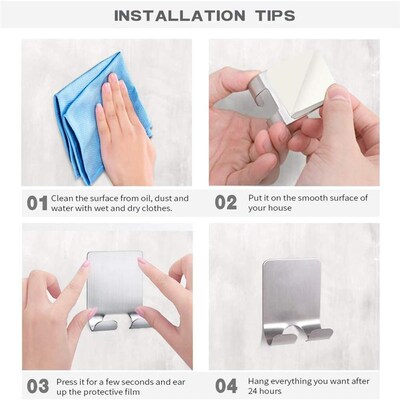 INSTALLATION TIPS

01 Clean the surface from oil, dust and water with wet and dry clothes.

02 Put it on the smooth surface of your house

03 Press it for a few seconds and ear up the protective film

04 Hang everything you want after 24 hours