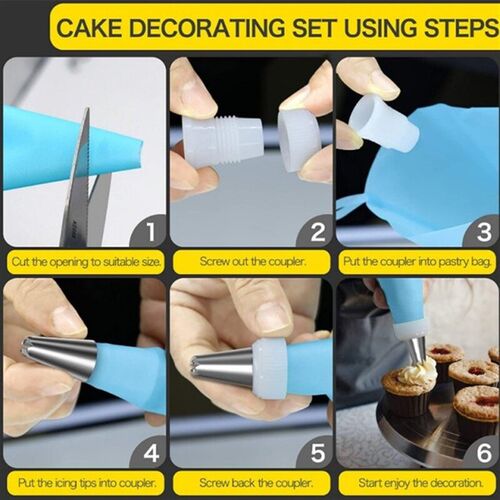 CAKE DECORATING SET USING STEPS

1
Cut the opening to suitable size.

2
Screw out the coupler.

3
Put the coupler into pastry bag.

4
Put the icing tips into coupler.

5
Screw back the coupler.

6
Start enjoy the decoration.