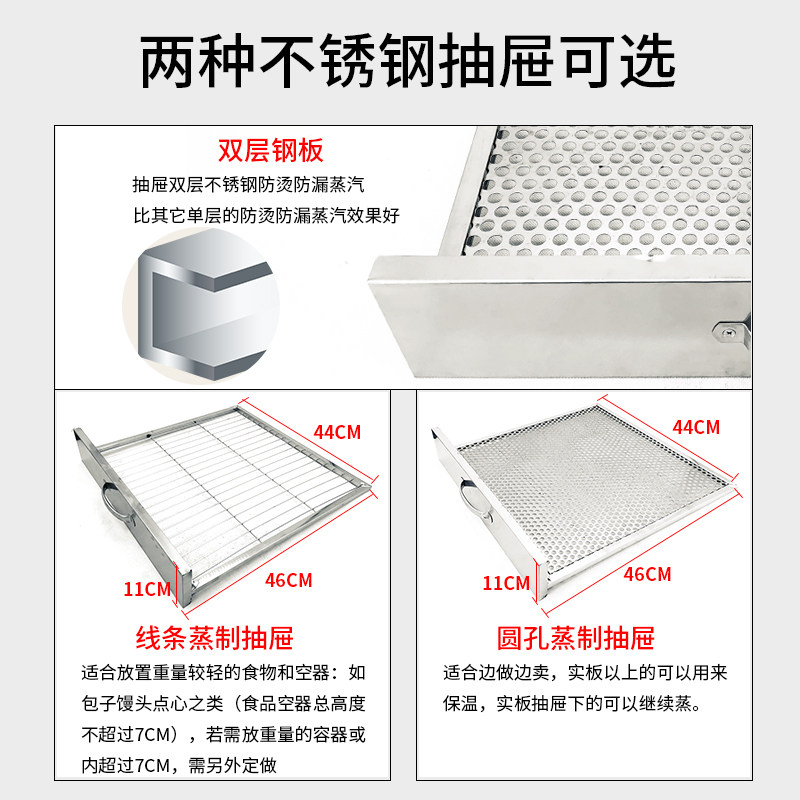 两种不锈钢抽屉可选

双层钢板

抽屉双层不锈钢防烫防漏蒸汽
比其它单层的防烫防漏蒸汽效果好

44CM
11CM
46CM

线条蒸制抽屉

适合放置重量较轻的食物和空器：如包子馒头点心之类（食品空器总高度不超过7CM），若需放重量的容器或内超过7CM，需另外定做

44CM
11CM
46CM

圆孔蒸制抽屉

适合边做边卖，实板以上的可以用来保温，实板抽屉下的可以继续蒸。