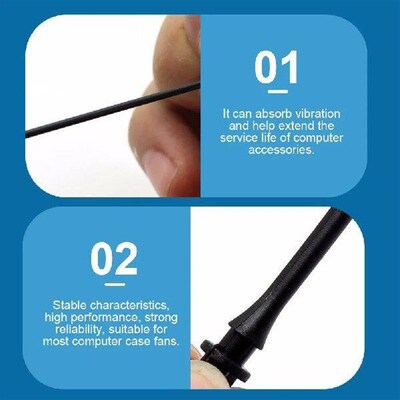 01

It can absorb vibration and help extend the service life of computer accessories.

02

Stable characteristics, high performance, strong reliability, suitable for most computer case fans.