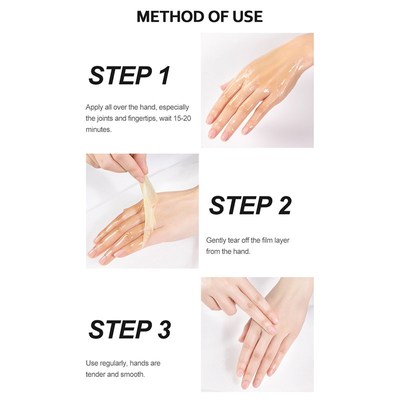 METHOD OF USE

STEP 1

Apply all over the hand, especially the joints and fingertips, wait 15-20 minutes.

STEP 2

Gently tear off the film layer from the hand.

STEP 3

Use regularly, hands are tender and smooth.