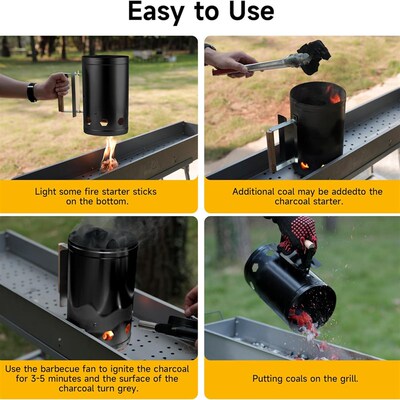 Easy to Use

Light some fire starter sticks on the bottom.

Additional coal may be addedto the charcoal starter.

Use the barbecue fan to ignite the charcoal for 3-5 minutes and the surface of the charcoal turn grey.

Putting coals on the grill.