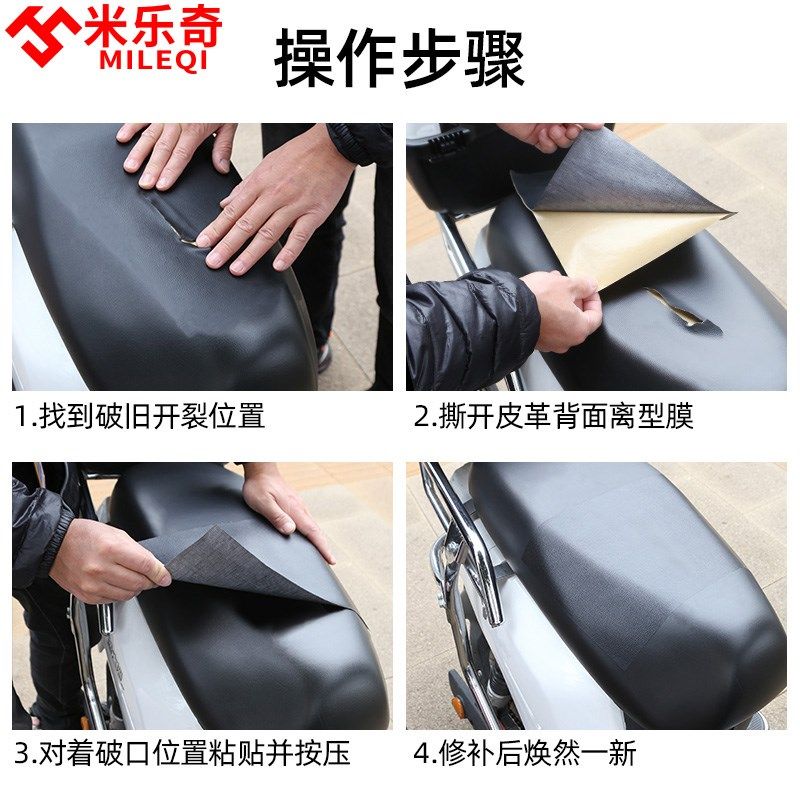 米乐奇
MILEQI

操作步骤

1.找到破旧开裂位置

2.撕开皮革背面离型膜

3.对着破口位置粘贴并按压

4.修补后焕然一新