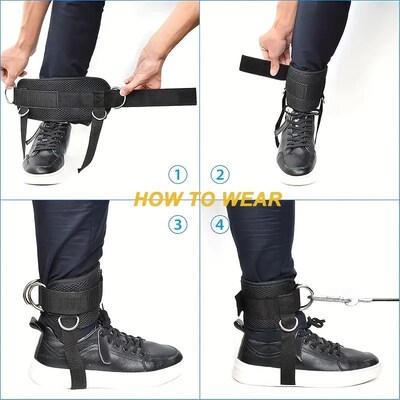 1 2

HOW TO WEAR

3 4