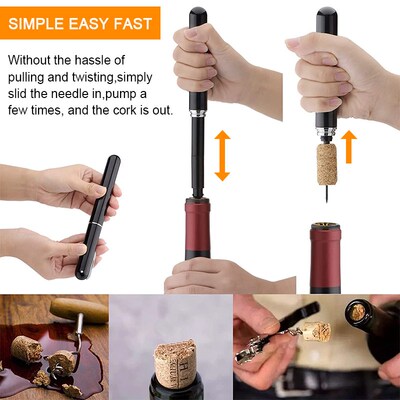 SIMPLE EASY FAST

Without the hassle of pulling and twisting,simply slid the needle in,pump a few times, and the cork is out.