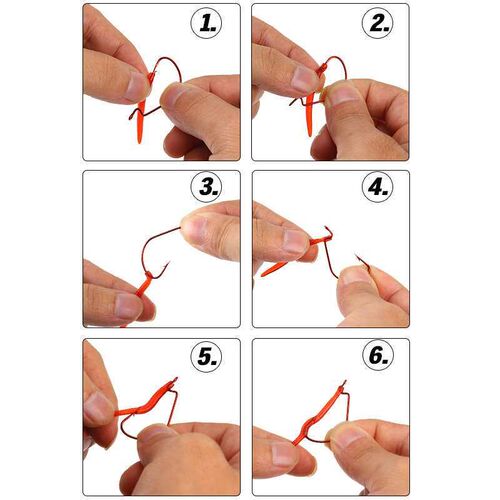 1.

2.

3.

4.

5.

6.