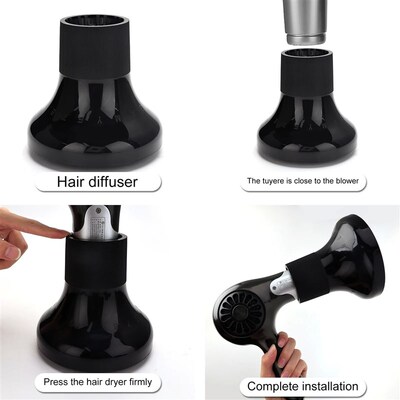 Hair diffuser

The tuyere is close to the blower

Press the hair dryer firmly

Complete installation