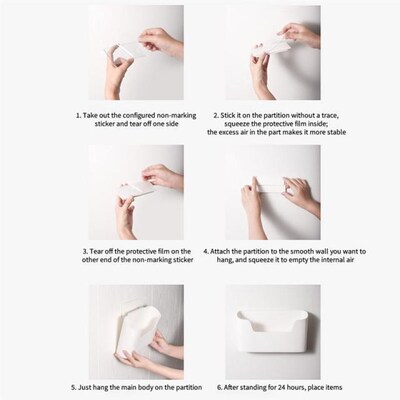 1. Take out the configured non-marking sticker and tear off one side

2. Stick it on the partition without a trace, squeeze the protective film inside; the excess air in the part makes it more stable

3. Tear off the protective film on the other end of the non-marking sticker

4. Attach the partition to the smooth wall you want to hang, and squeeze it to empty the internal air

5. Just hang the main body on the partition

6. After standing for 24 hours, place items