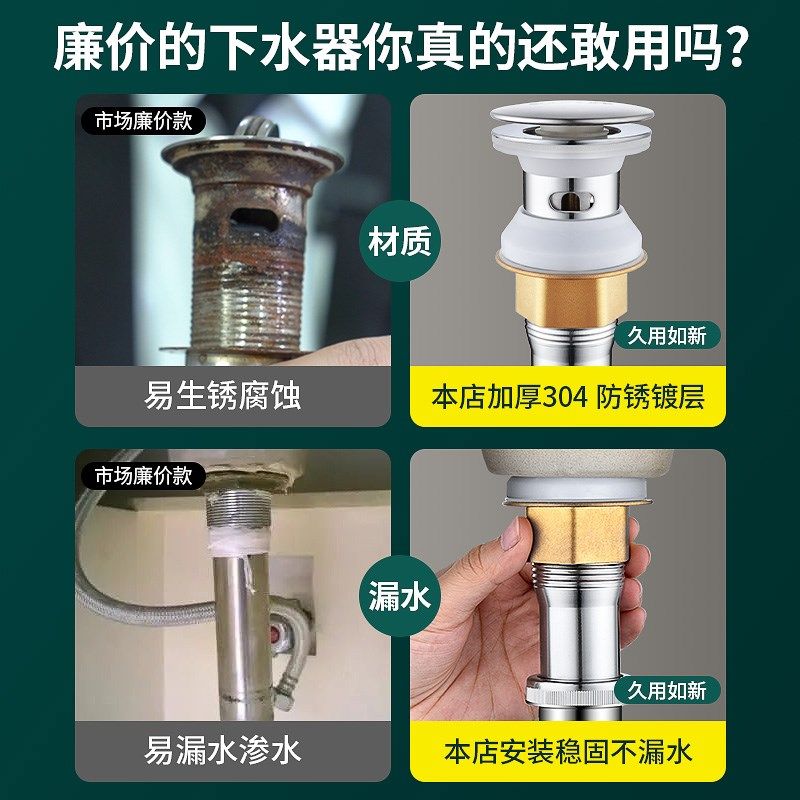 廉价的下水器你真的还敢用吗？

市场廉价款

易生锈腐蚀

材质

久用如新

本店加厚304 防锈镀层

市场廉价款

易漏水渗水

漏水

久用如新

本店安装稳固不漏水