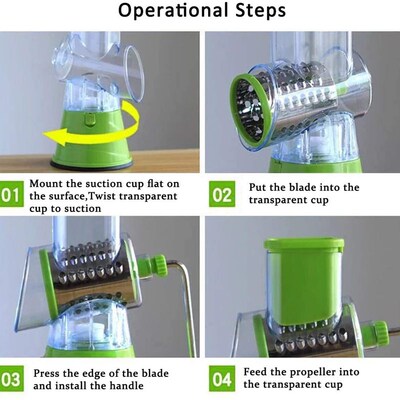 Operational Steps

01 Mount the suction cup flat on the surface,Twist transparent cup to suction

02 Put the blade into the transparent cup

03 Press the edge of the blade and install the handle

04 Feed the propeller into the transparent cup