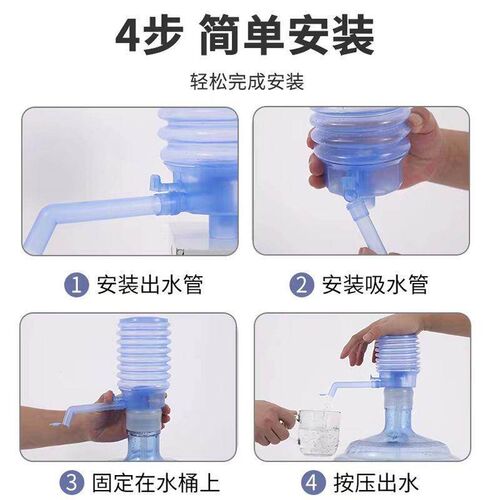 4步 简单安装

轻松完成安装

1 安装出水管

2 安装吸水管

3 固定在水桶上

4 按压出水