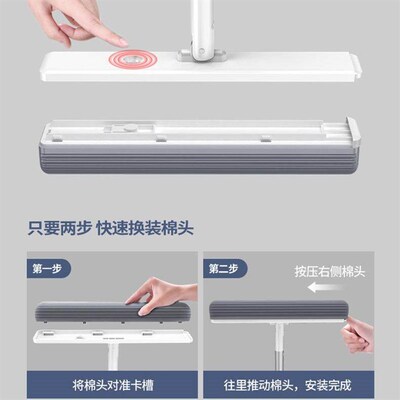 只要两步 快速换装棉头

第一步

将棉头对准卡槽

第二步

按压右侧棉头

往里推动棉头，安装完成