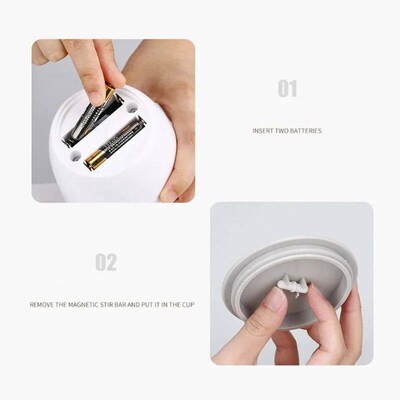 01

INSERT TWO BATTERIES

02

REMOVE THE MAGNETIC STIR BAR AND PUT IT IN THE CUP