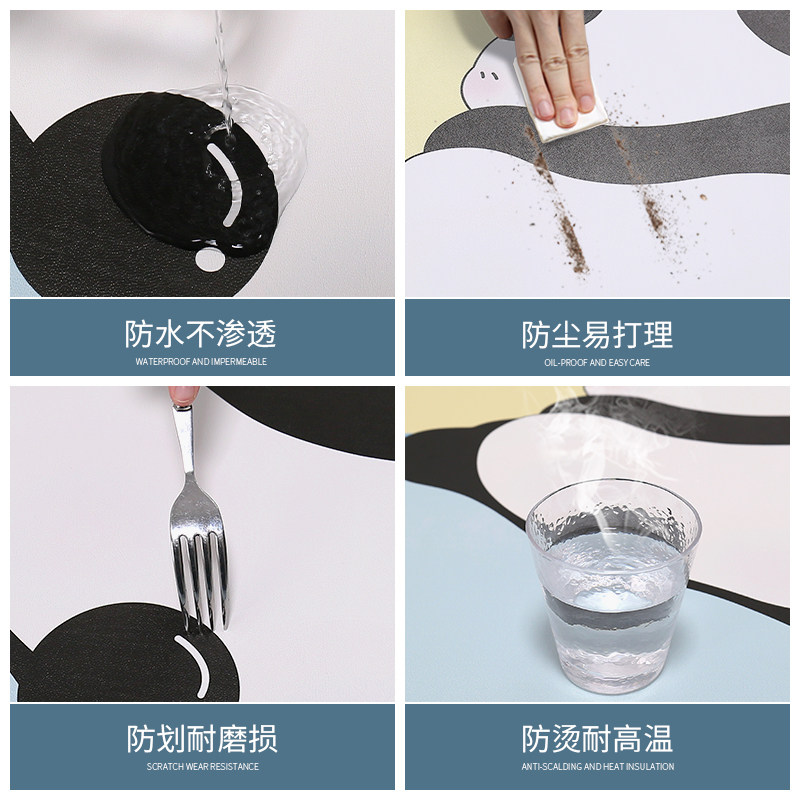 防水不渗透
WATERPROOF AND IMPERMEABLE

防尘易打理
OIL-PROOF AND EASY CARE

防划耐磨损
SCRATCH WEAR RESISTANCE

防烫耐高温
ANTI-SCALDING AND HEAT INSULATION