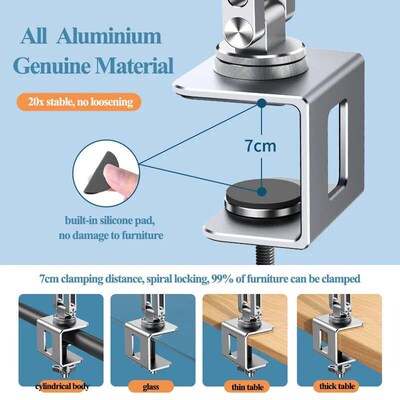 All Aluminium Genuine Material

20x stable, no loosening

7cm

built-in silicone pad, no damage to furniture

7cm clamping distance, spiral locking, 99% of furniture can be clamped

cylindrical body

glass

thin table

thick table