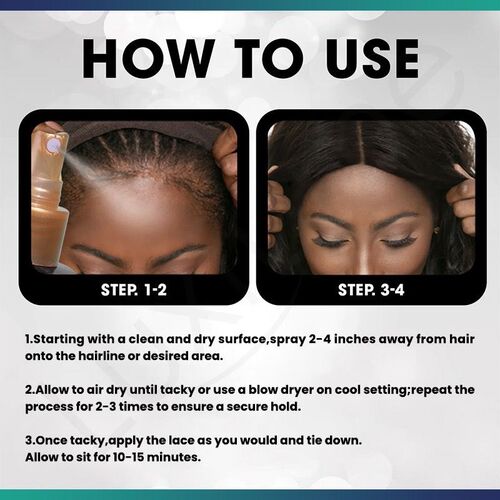 HOW TO USE

STEP. 1-2

STEP. 3-4

1.Starting with a clean and dry surface,spray 2-4 inches away from hair onto the hairline or desired area.

2.Allow to air dry until tacky or use a blow dryer on cool setting;repeat the process for 2-3 times to ensure a secure hold.

3.Once tacky,apply the lace as you would and tie down.
Allow to sit for 10-15 minutes.